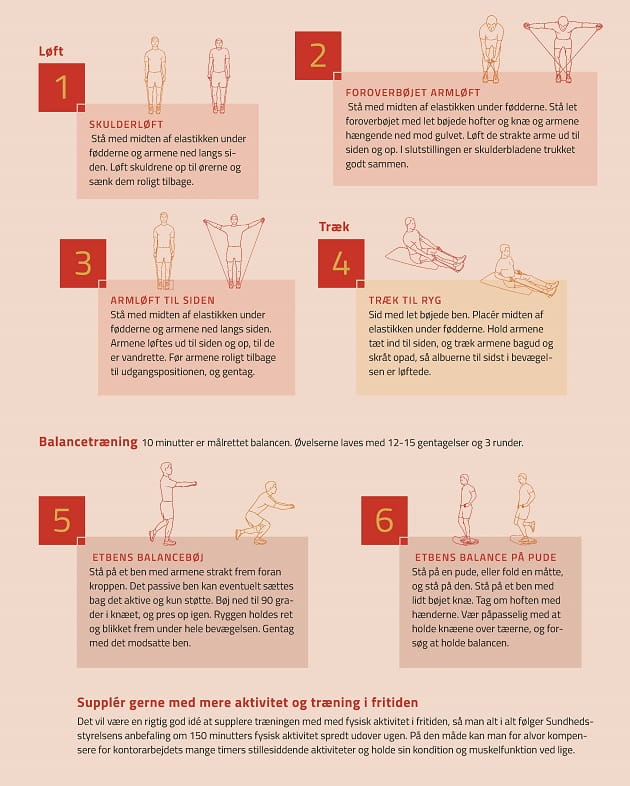 Løft

1

SKULDERLØFT
Stå med midten af elastikken under fødderne og armene ned langs siden. Løft skuldrene op til ørerne og sænk dem roligt tilbage.

2

FOROVERBØJET ARMLØFT
Stå med midten af elastikken under fødderne. Stå let foroverbøjet med let bøjede hofter og knæ og armene hængende ned mod gulvet. Løft de strakte arme ud til siden og op. I slutstillingen er skulderbladene trukket godt sammen.

3

ARMLØFT TIL SIDEN
Stå med midten af elastikken under fødderne og armene ned langs siden. Armene løftes ud til siden og op, til de er vandrette. Før armene roligt tilbage til udgangspositionen, og gentag.

Træk

4

TRÆK TIL RYG
Sid med let bøjede ben. Placér midten af elastikken under fødderne. Hold armene tæt ind til siden, og træk armene bagud og skråt opad, så albuerne til sidst i bevægelsen er løftede.

Balancetræning 10 minutter er målrettet balancen. Øvelserne laves med 12-15 gentagelser og 3 runder.

5

ETBENS BALANCEBØJ
Stå på et ben med armene strakt frem foran kroppen. Det passive ben kan eventuelt sættes bag det aktive og kun støtte. Bøj ned til 90 grader i knæet, og pres op igen. Ryggen holdes ret og blikket frem under hele bevægelsen. Gentag med det modsatte ben.

6

ETBENS BALANCE PÅ PUDE
Stå på en pude, eller fold en måtte, og stå på den. Stå på et ben med lidt bøjet knæ. Tag om hoften med hænderne. Vær påpasselig med at holde knæene over tæerne, og forsøg at holde balancen.

Supplér gerne med mere aktivitet og træning i fritiden
Det vil være en rigtig god idé at supplere træningen med med fysisk aktivitet i fritiden, så man alt i alt følger Sundhedsstyrelsens anbefaling om 150 minutters fysisk aktivitet spredt udover ugen. På den måde kan man for alvor kompensere for kontorarbejdets mange timers stillesiddende aktiviteter og holde sin kondition og muskelfunktion ved lige.